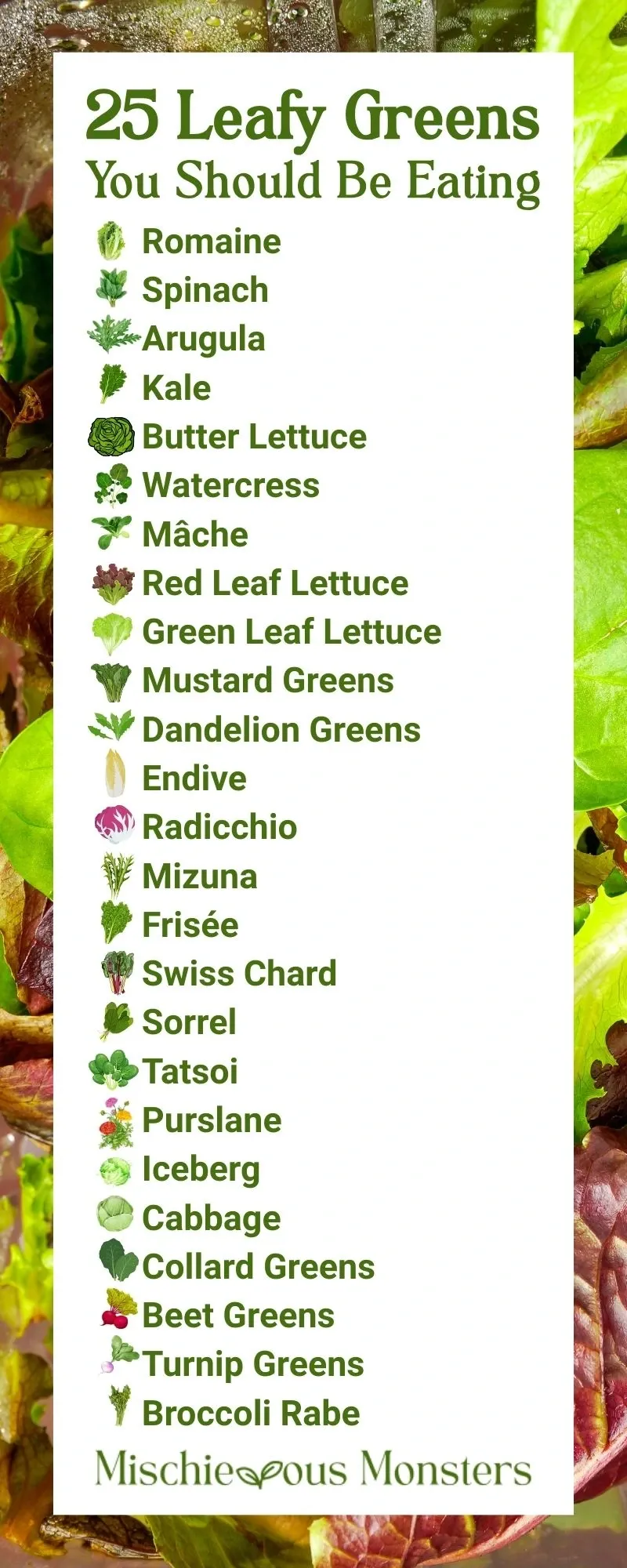 25 Leafy Greens
You Should Be Eating

Romaine
Spinach
Arugula
Kale
Butter Lettuce
Watercress
Mâche
Red Leaf Lettuce
Green Leaf Lettuce
Mustard Greens
Dandelion Greens
Endive
Radicchio
Mizuna
Frisée
Swiss Chard
Sorrel
Tatsoi
Purslane
Iceberg
Cabbage
Collard Greens
Beet Greens
Turnip Greens
Broccoli Rabe

Mischievous Monsters